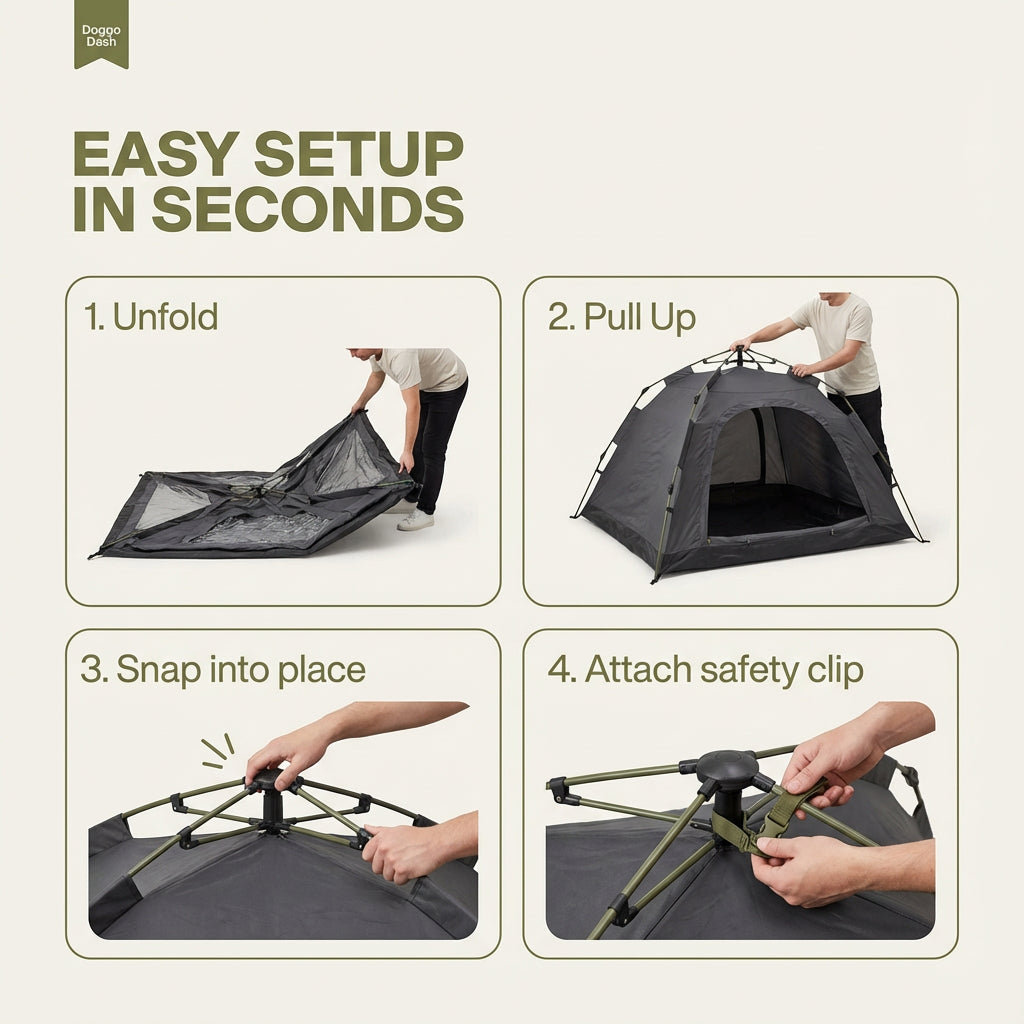 Doggo Dash

EASY SETUP IN SECONDS

1. Unfold

2. Pull Up

3. Snap into place

4. Attach safety clip